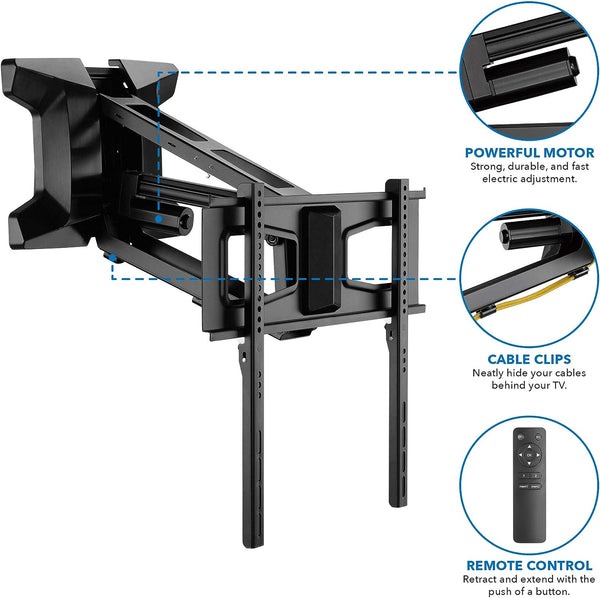 POWERFUL MOTOR
Strong, durable, and fast electric adjustment.

CABLE CLIPS
Neatly hide your cables behind your TV.

OK

REMOTE CONTROL
Retract and extend with the push of a button.